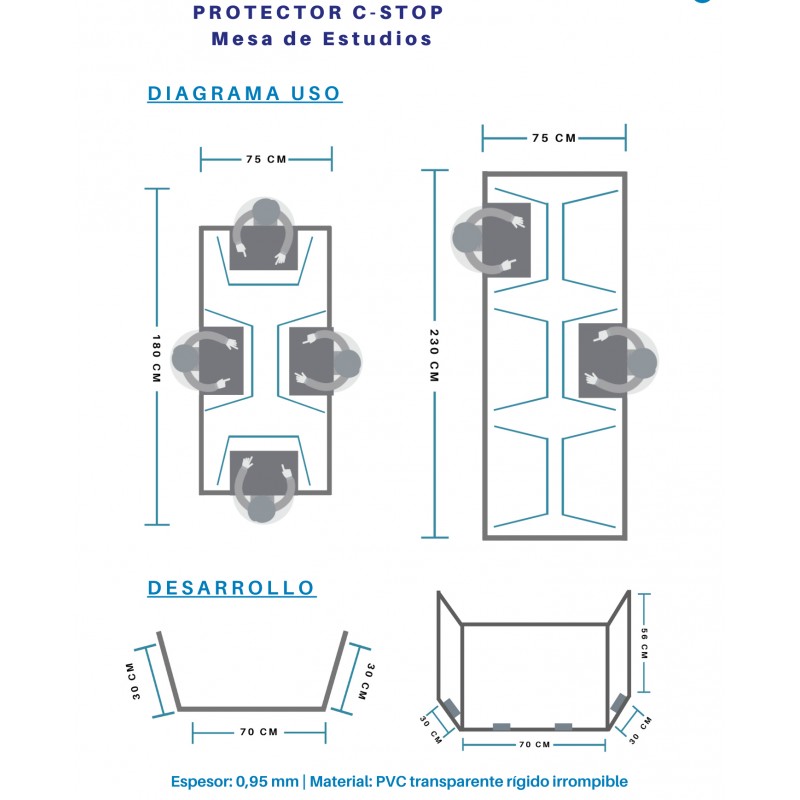 PROTECTOR C-STOP
Mesa de Estudios

DIAGRAMA USO

75 CM

180 CM

75 CM

230 CM

DESARROLLO

30 CM

30 CM

70 CM

56 CM

30 CM

70 CM

30 CM

Espesor: 0,95 mm | Material: PVC transparente rígido irrompible